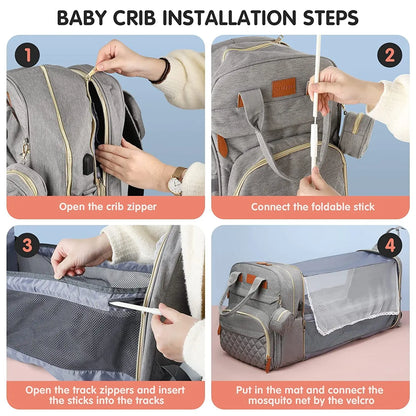 BABY CRIB INSTALLATION STEPS

1

Open the crib zipper

2

Connect the foldable stick

3

Open the track zippers and insert the sticks into the tracks

4

Put in the mat and connect the mosquito net by the velcro